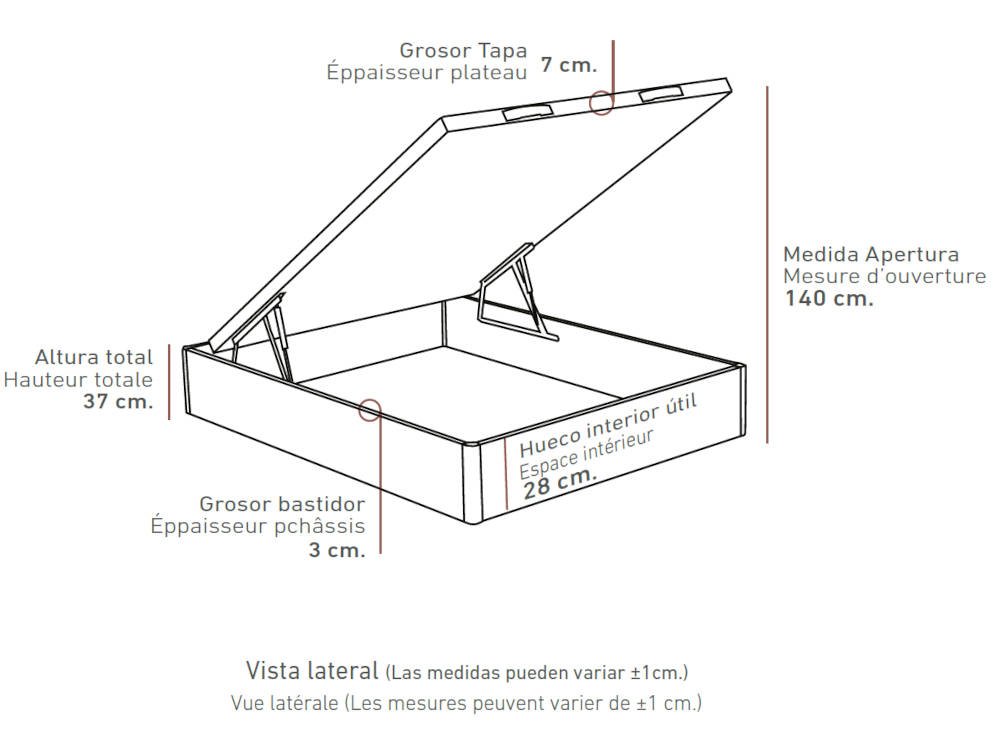 Grosor Tapa
Éppaisseur plateau 7 cm.

Medida Apertura
Mesure d'ouverture
140 cm.

Altura total
Hauteur totale
37 cm.

Hueco interior útil
Espace intérieur
28 cm.

Grosor bastidor
Éppaisseur pchâssis
3 cm.

Vista lateral (Las medidas pueden variar ±1cm.)
Vue latérale (Les mesures peuvent varier de ±1 cm.)